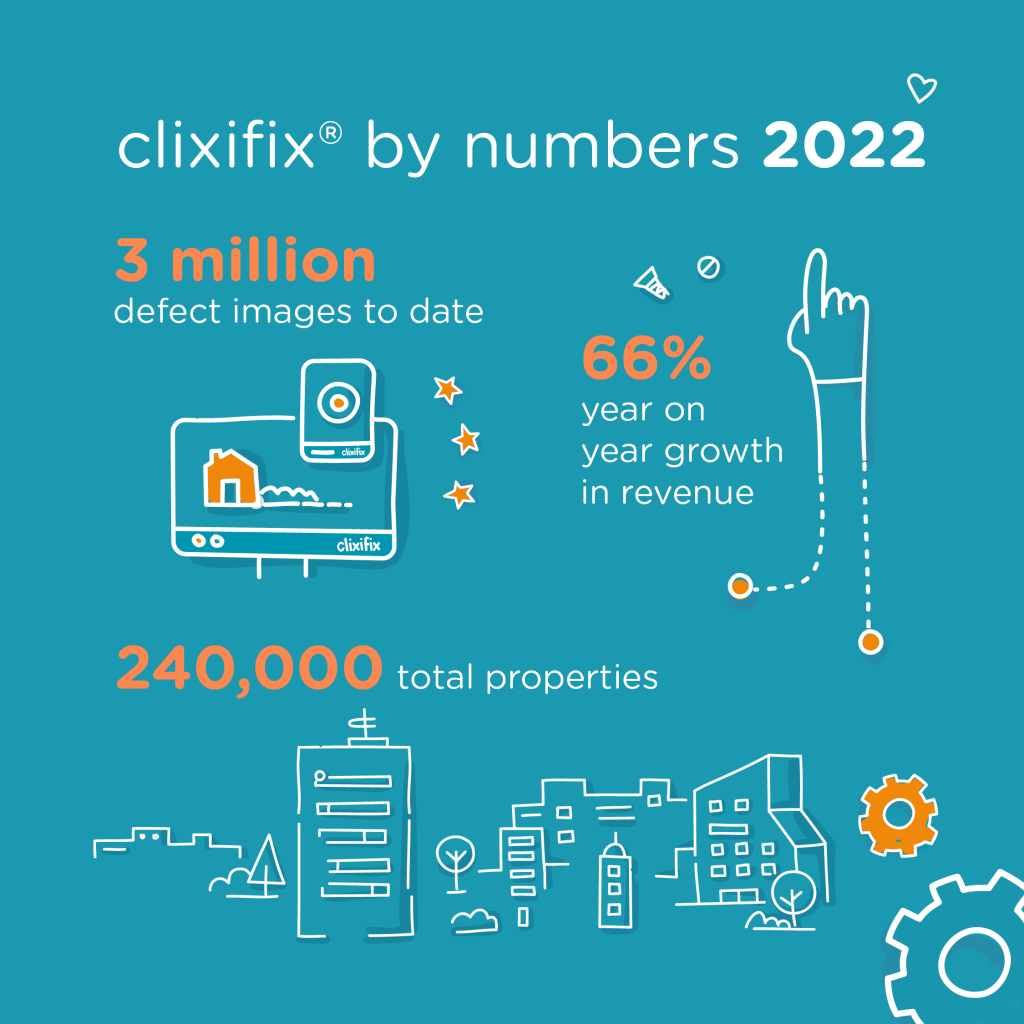 clixifix® by numbers 2022

3 million
defect images to date

clixifix

clixifix

66%
year on year growth in revenue

240,000 total properties