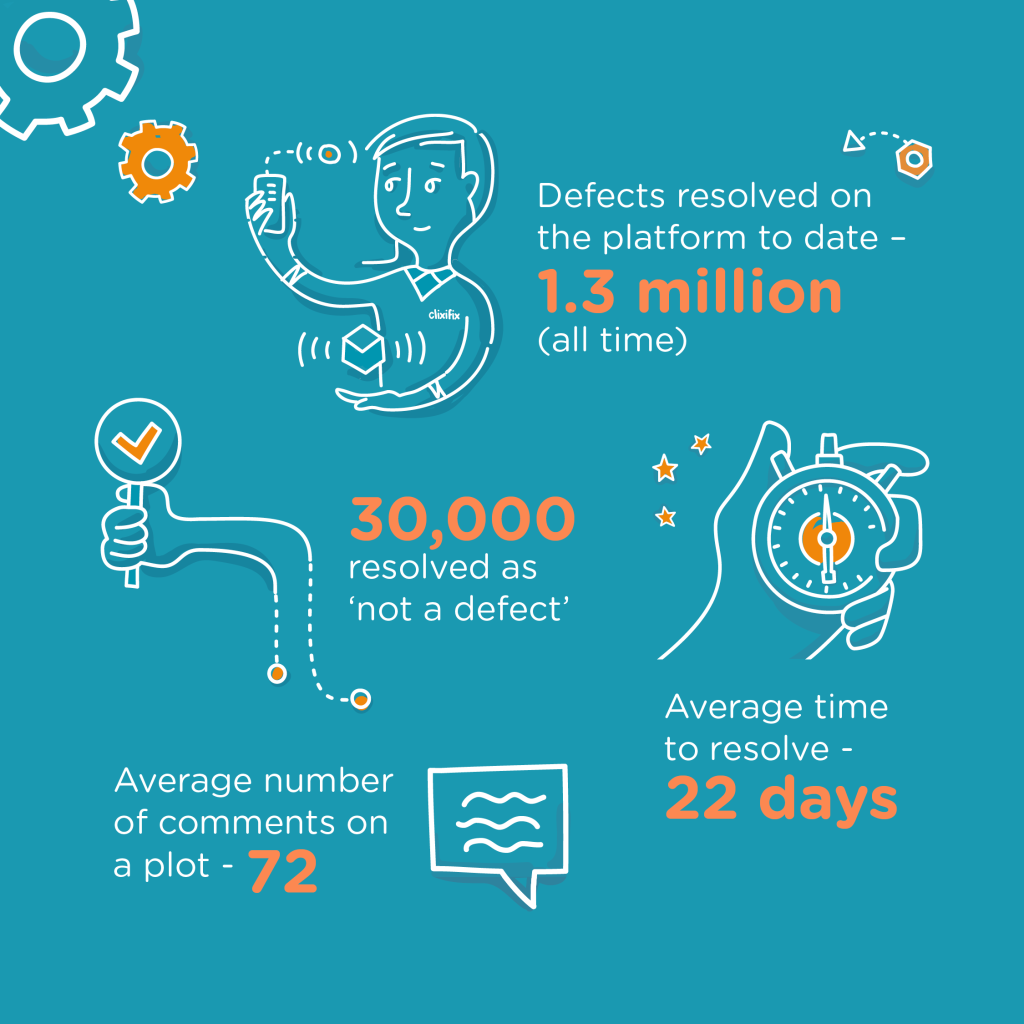 clixifix

Defects resolved on the platform to date – 1.3 million (all time)

30,000 resolved as ‘not a defect’

Average time to resolve - 22 days

Average number of comments on a plot - 72